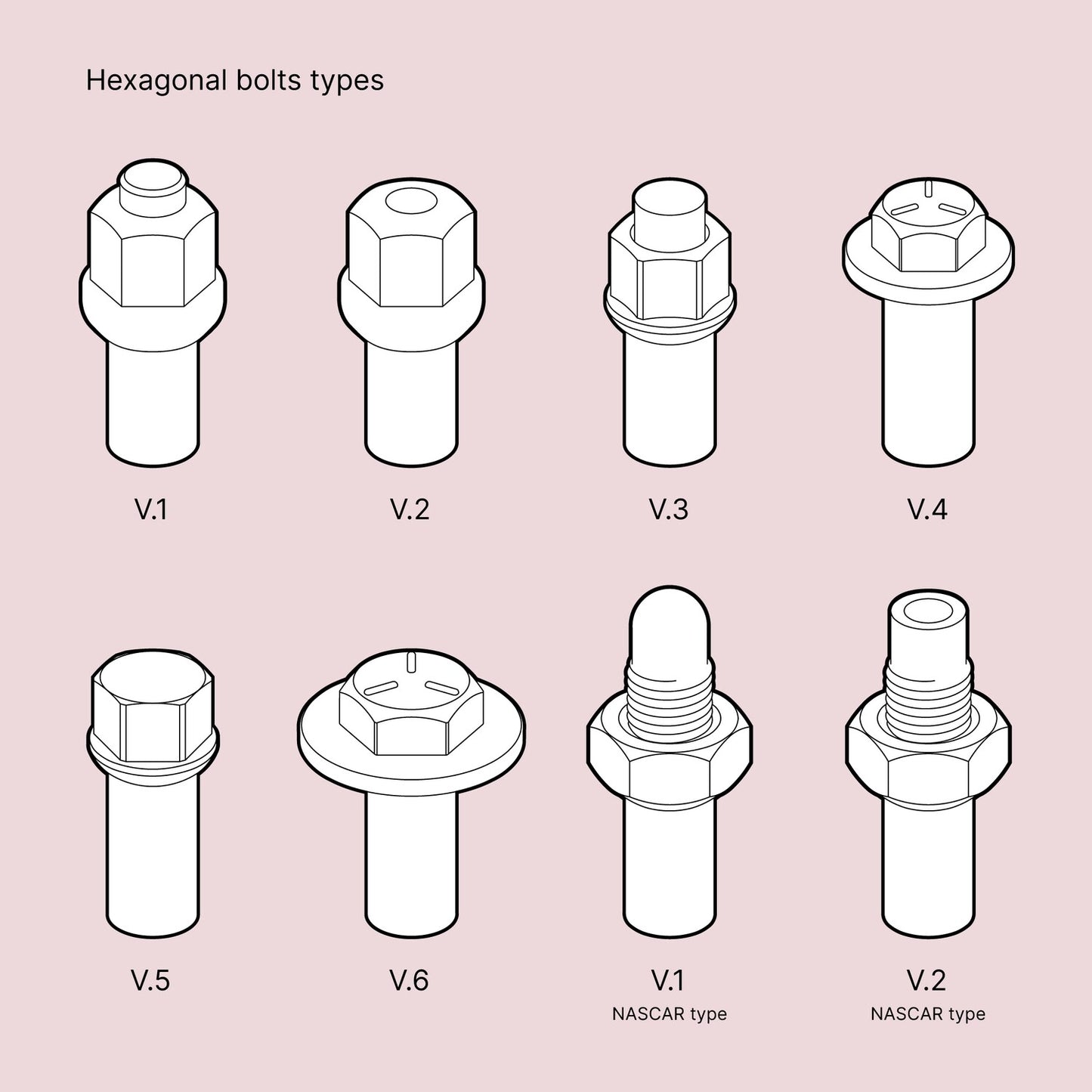 Hexagonal bolts types

V.1

V.2

V.3

V.4

V.5

V.6

V.1
NASCAR type

V.2
NASCAR type