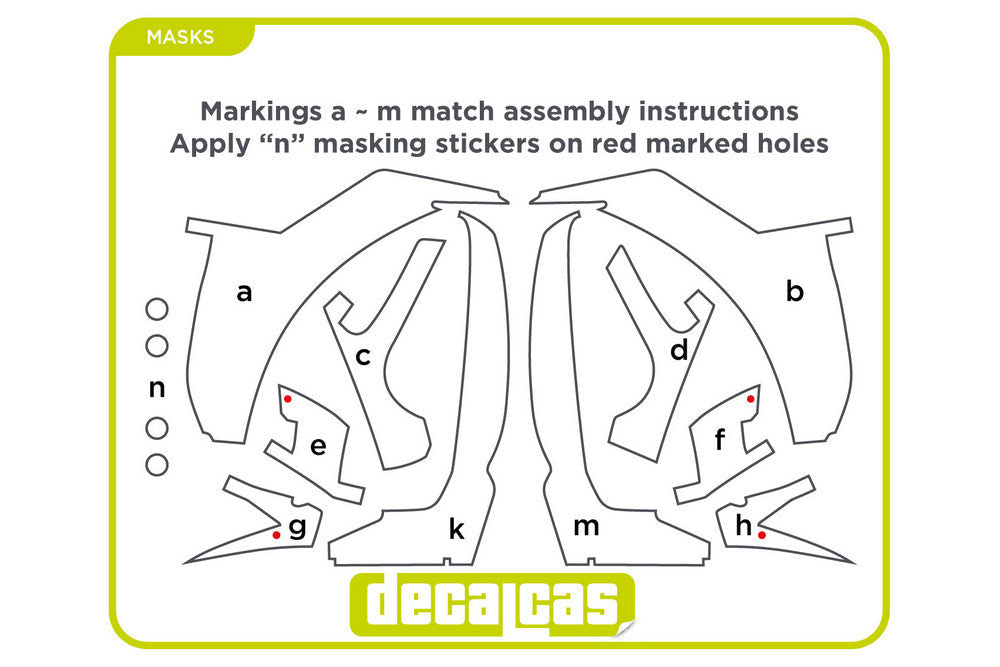 MASKS

Markings a ~ m match assembly instructions
Apply “n” masking stickers on red marked holes

a

b

c

d

n

e

f

g

k

m

h

decalcas