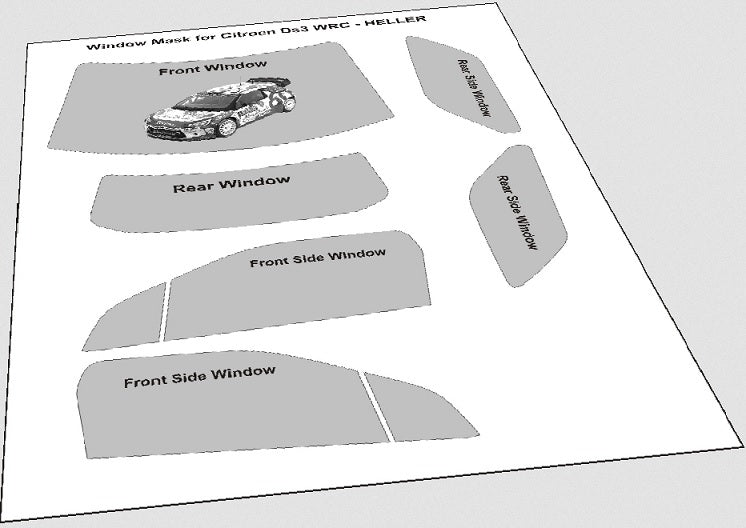 Window Mask for Citroen Ds3 WRC - HELLER

Front Window

Rear Side Window

Rear Window

Rear Side Window

Front Side Window

Front Side Window