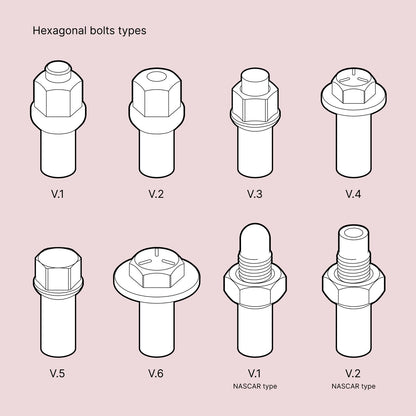 Hexagonal bolts types

V.1

V.2

V.3

V.4

V.5

V.6

V.1
NASCAR type

V.2
NASCAR type