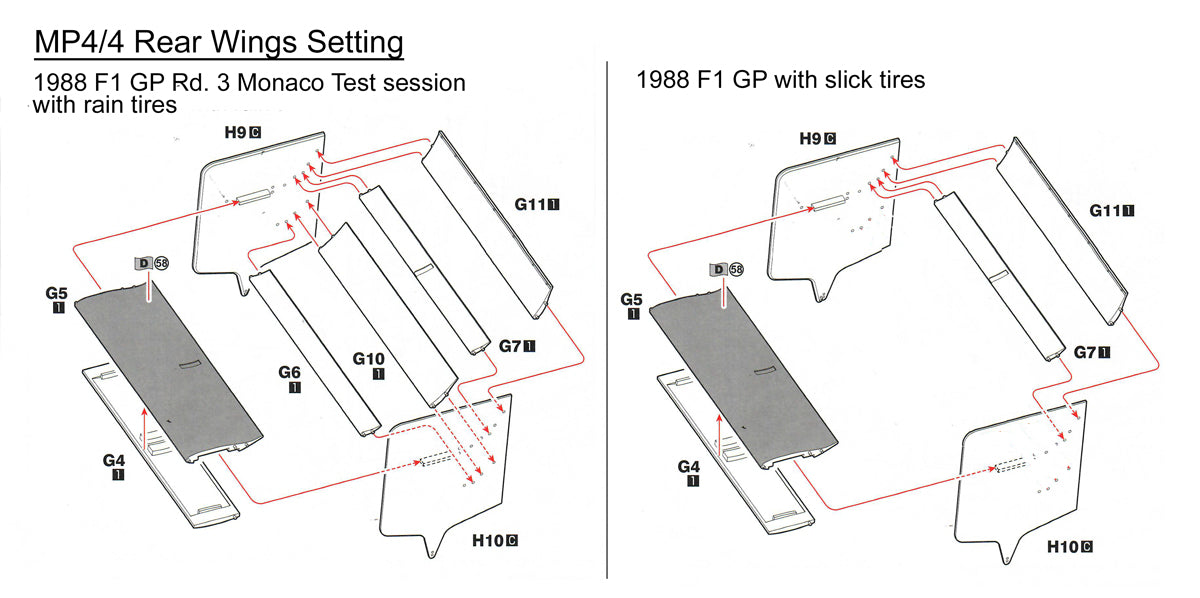 MP4/4 Rear Wings Setting

1988 F1 GP Rd. 3 Monaco Test session with rain tires

H9 C
G11 1
D 58
G5 1
G6 1
G10 1
G7 1
G4 1
H10 C

1988 F1 GP with slick tires

H9 C
G11 1
D 58
G5 1
G7 1
G4 1
H10 C