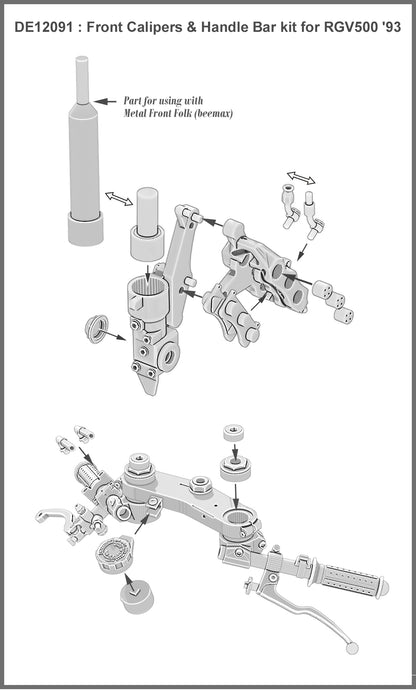 DE12091 : Front Calipers & Handle Bar kit for RGV500 '93

Part for using with Metal Front Folk (beemax)